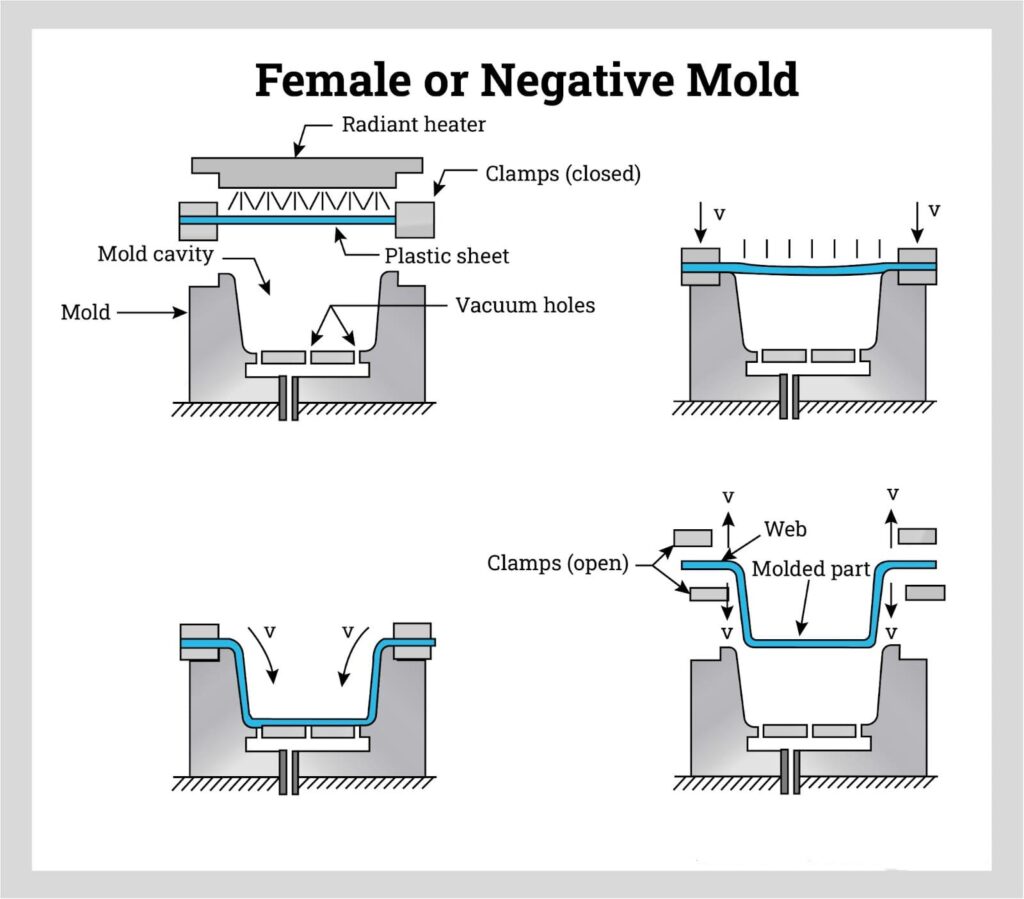 Female or Negative Mold

Radiant heater
Clamps (closed)
Plastic sheet
Mold cavity
Mold
Vacuum holes

v
v

v
v

v
v
Web
Clamps (open)
Molded part
v
v